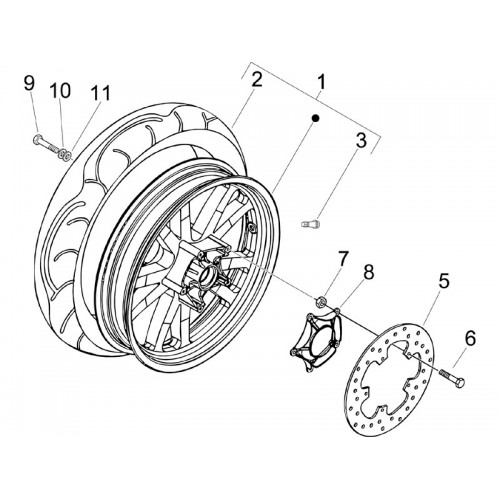 9
10
11
2
1
3
7
8
5
6